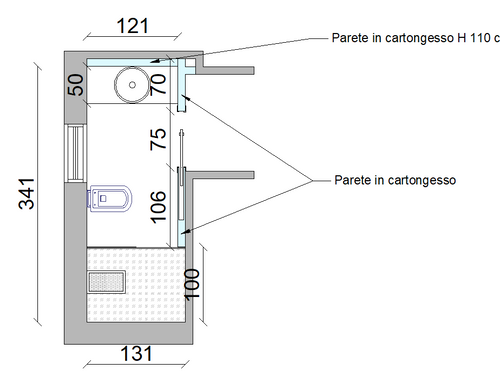 121

Parete in cartongesso H 110 c

50

70

75

341

Parete in cartongesso

106

100

131